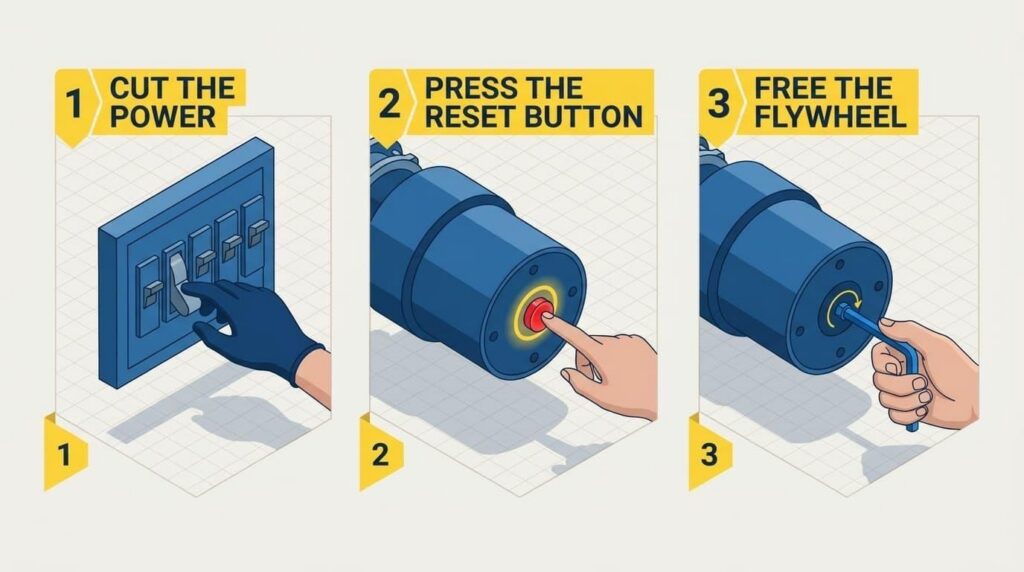 1 CUT THE POWER

1

2 PRESS THE RESET BUTTON

2

3 FREE THE FLYWHEEL

3